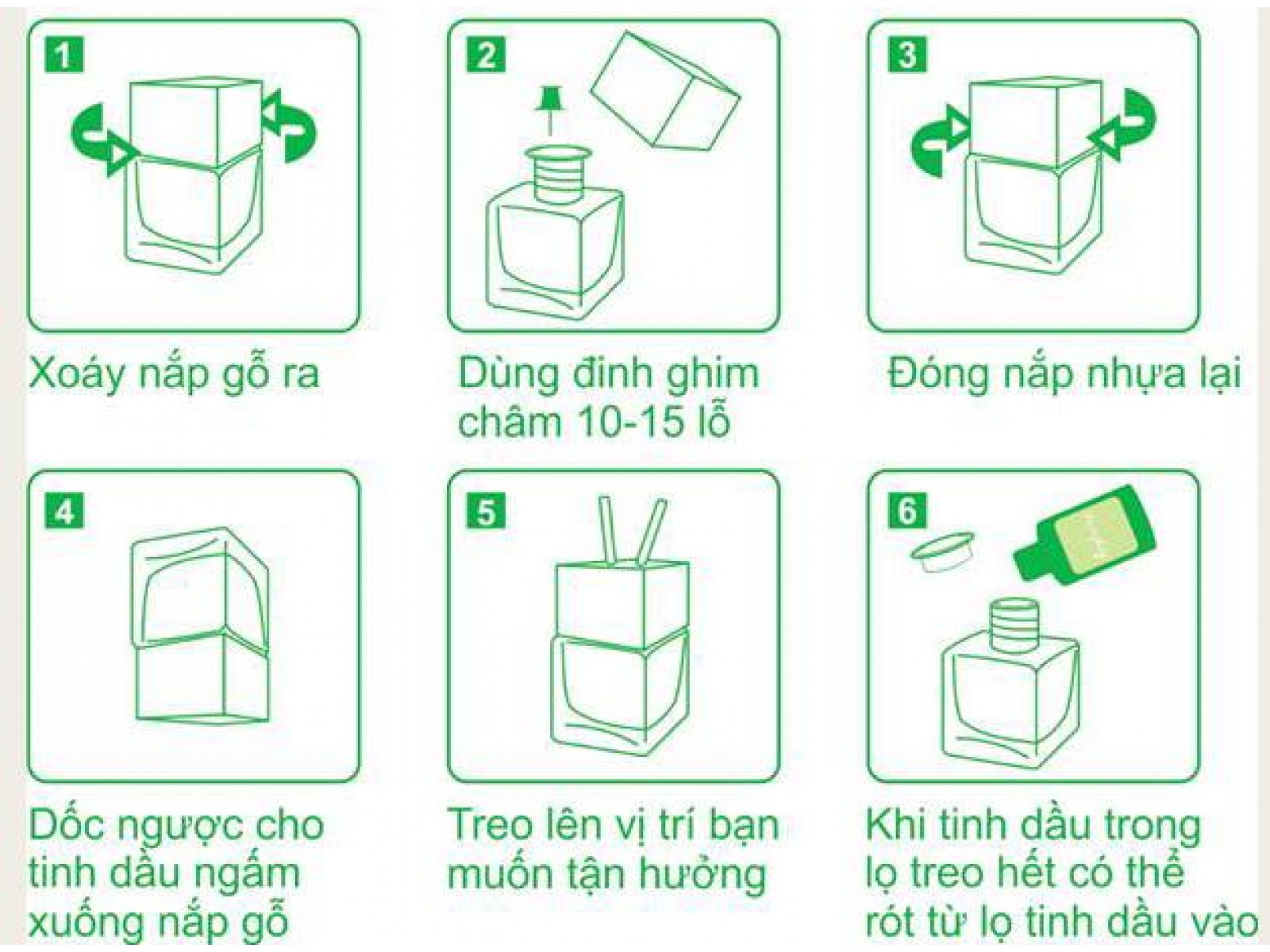 1

Xoáy nắp gỗ ra

2

Dùng đinh ghim châm 10-15 lỗ

3

Đóng nắp nhựa lại

4

Dốc ngược cho tinh dầu ngấm xuống nắp gỗ

5

Treo lên vị trí bạn muốn tận hưởng

6

Khi tinh dầu trong lọ treo hết có thể rót từ lọ tinh dầu vào